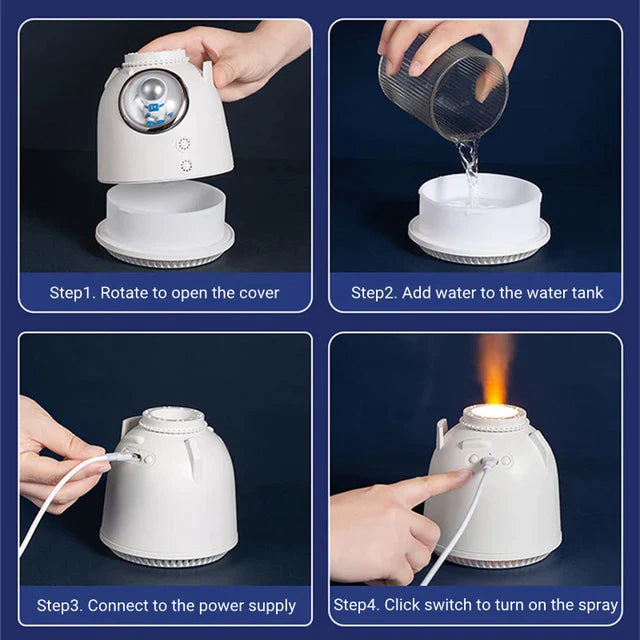 Step1. Rotate to open the cover

Step2. Add water to the water tank

Step3. Connect to the power supply

Step4. Click switch to turn on the spray